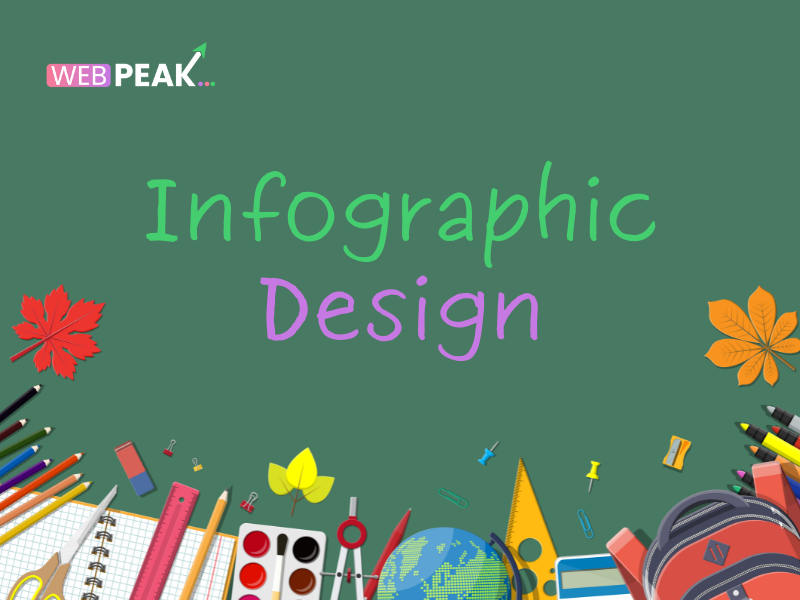 WEB PEAK...

Infographic
Design